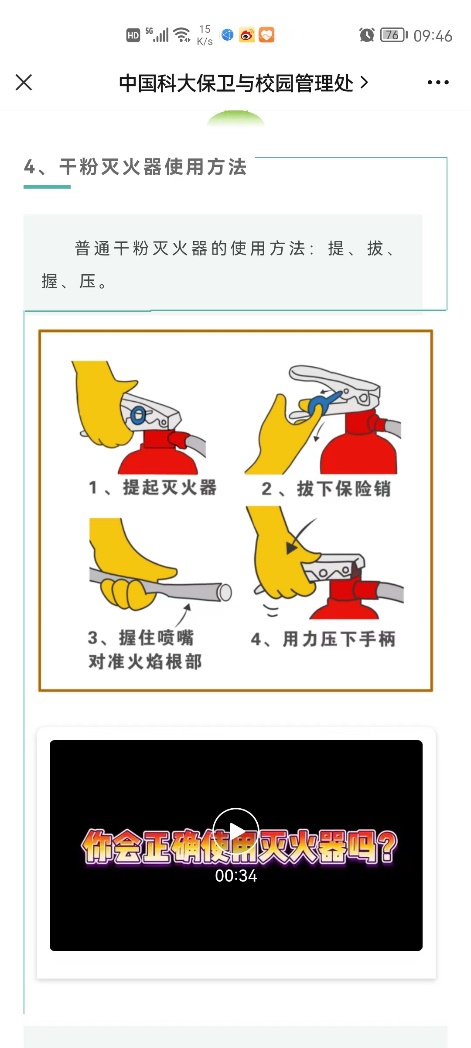 HD 5G 15 K/s 76 09:46

中国科大保卫与校园管理处 >

4、干粉灭火器使用方法

普通干粉灭火器的使用方法：提、拔、握、压。

1、提起灭火器

2、拔下保险销

3、握住喷嘴 对准火焰根部

4、用力压下手柄

你会正确使用灭火器吗？
00:34